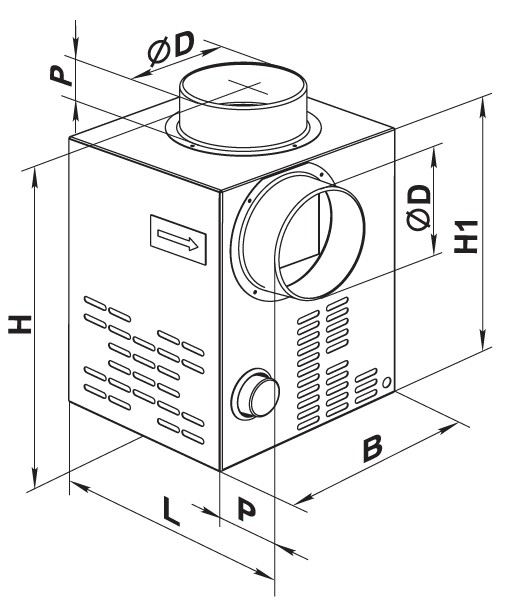 P
ØD
ØD
H1
H
B
L
P